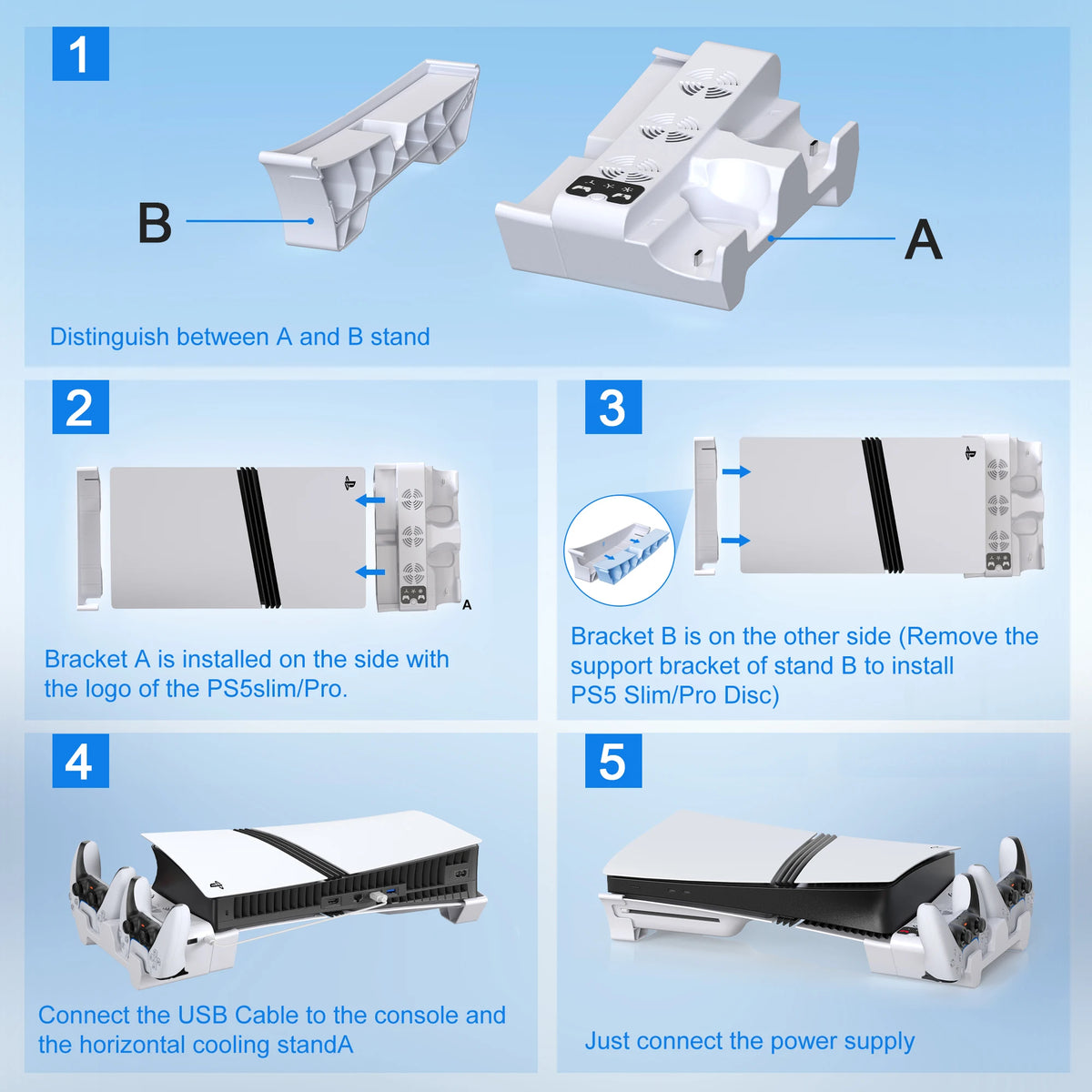 1

B

A

Distinguish between A and B stand

2

A

Bracket A is installed on the side with the logo of the PS5slim/Pro.

3

Bracket B is on the other side (Remove the support bracket of stand B to install PS5 Slim/Pro Disc)

4

Connect the USB Cable to the console and the horizontal cooling standA

5

Just connect the power supply